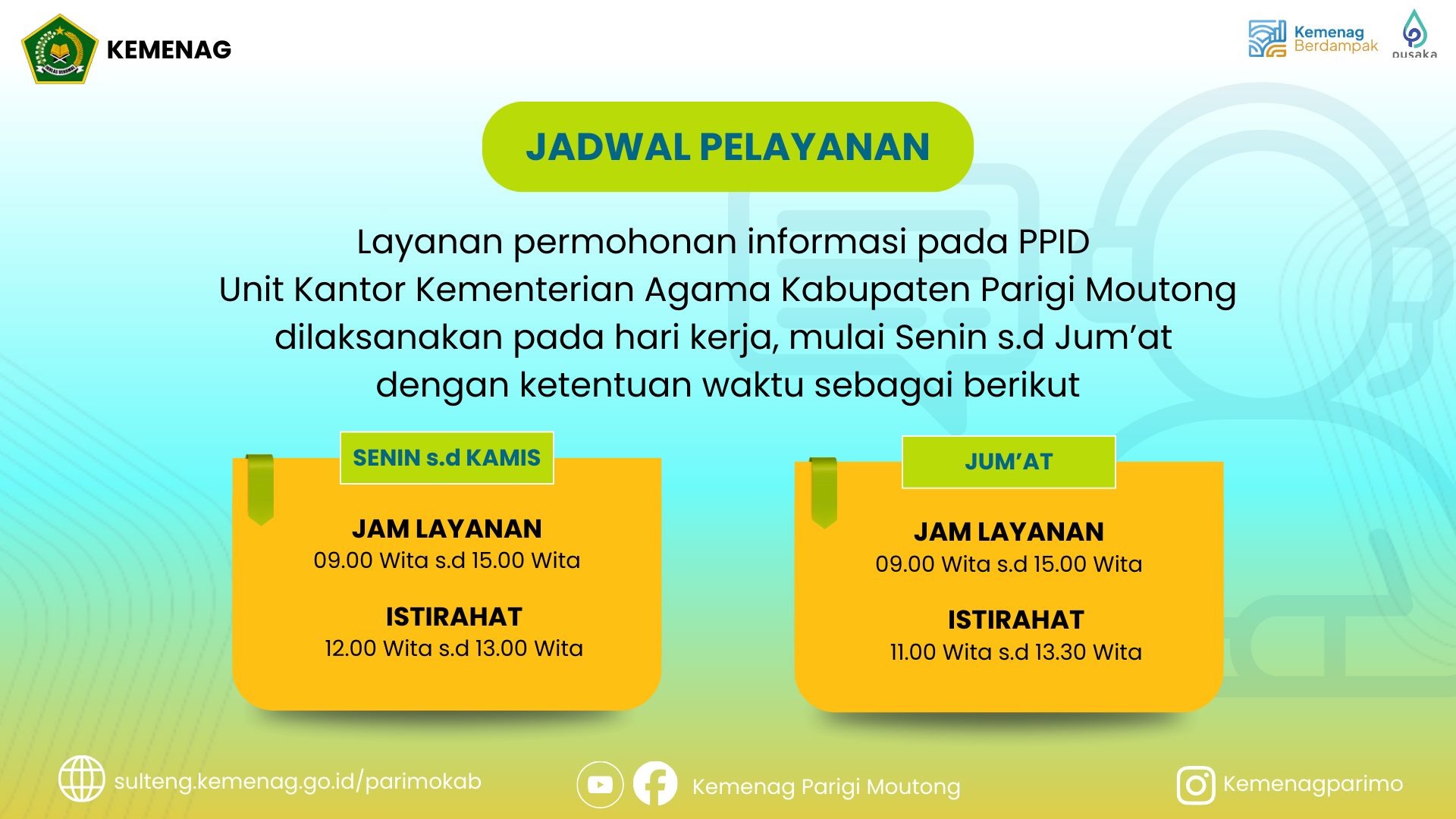 KEMENAG

Kemenag Berdampak

pusaka

JADWAL PELAYANAN

Layanan permohonan informasi pada PPID Unit Kantor Kementerian Agama Kabupaten Parigi Moutong dilaksanakan pada hari kerja, mulai Senin s.d Jum'at dengan ketentuan waktu sebagai berikut

SENIN s.d KAMIS

JAM LAYANAN
09.00 Wita s.d 15.00 Wita

ISTIRAHAT
12.00 Wita s.d 13.00 Wita

JUM'AT

JAM LAYANAN
09.00 Wita s.d 15.00 Wita

ISTIRAHAT
11.00 Wita s.d 13.30 Wita

sulteng.kemenag.go.id/parimokab

Kemenag Parigi Moutong

Kemenagparimo